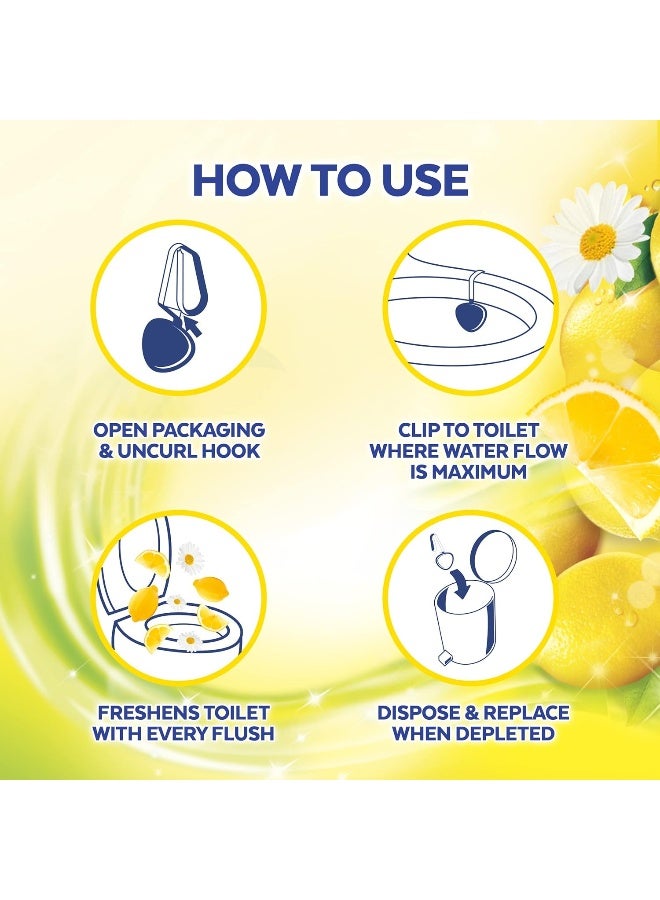 HOW TO USE

OPEN PACKAGING & UNCURL HOOK

CLIP TO TOILET WHERE WATER FLOW IS MAXIMUM

FRESHENS TOILET WITH EVERY FLUSH

DISPOSE & REPLACE WHEN DEPLETED